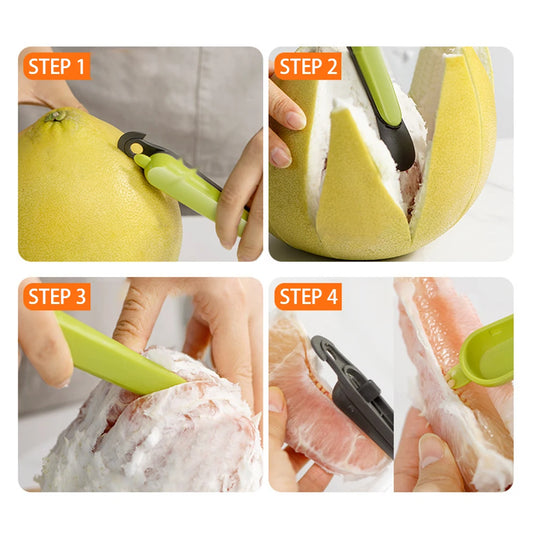 STEP 1

STEP 2

STEP 3

STEP 4